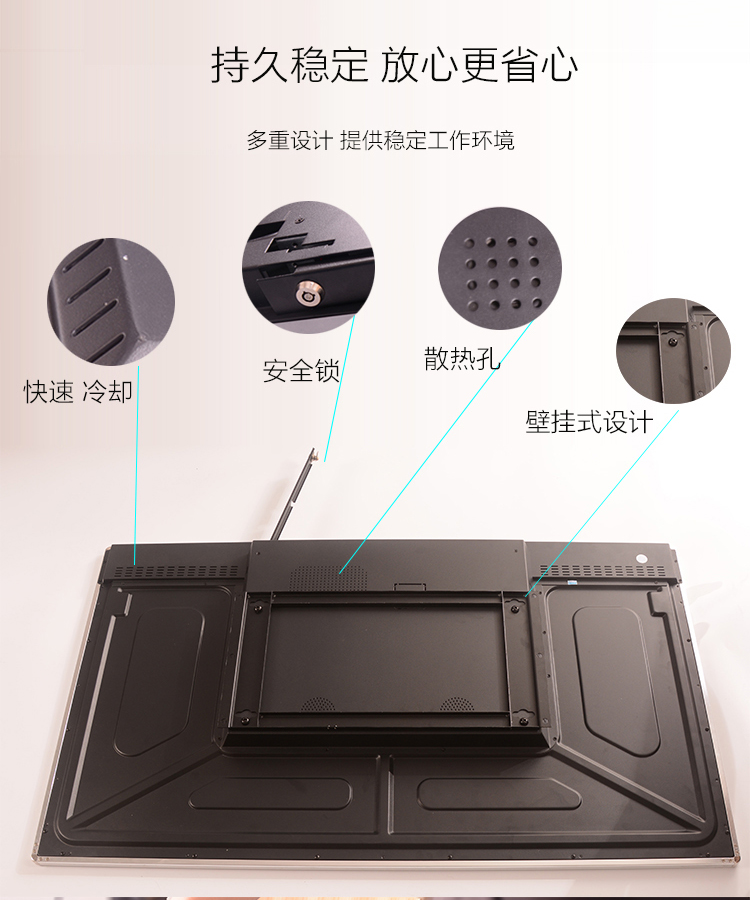 持久稳定 放心更省心

多重设计 提供稳定工作环境

快速 冷却

安全锁

散热孔

壁挂式设计